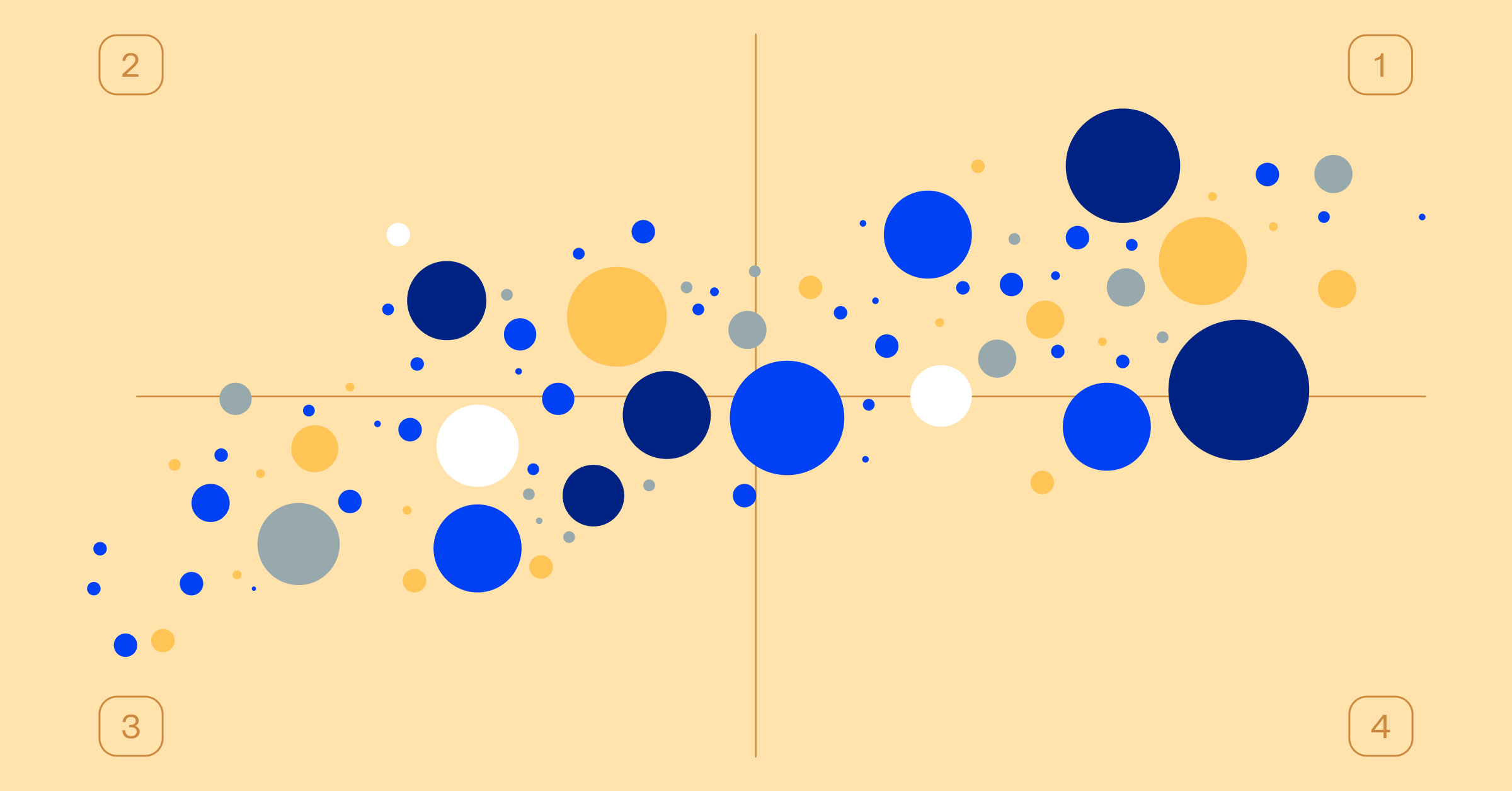 2

1

3

4