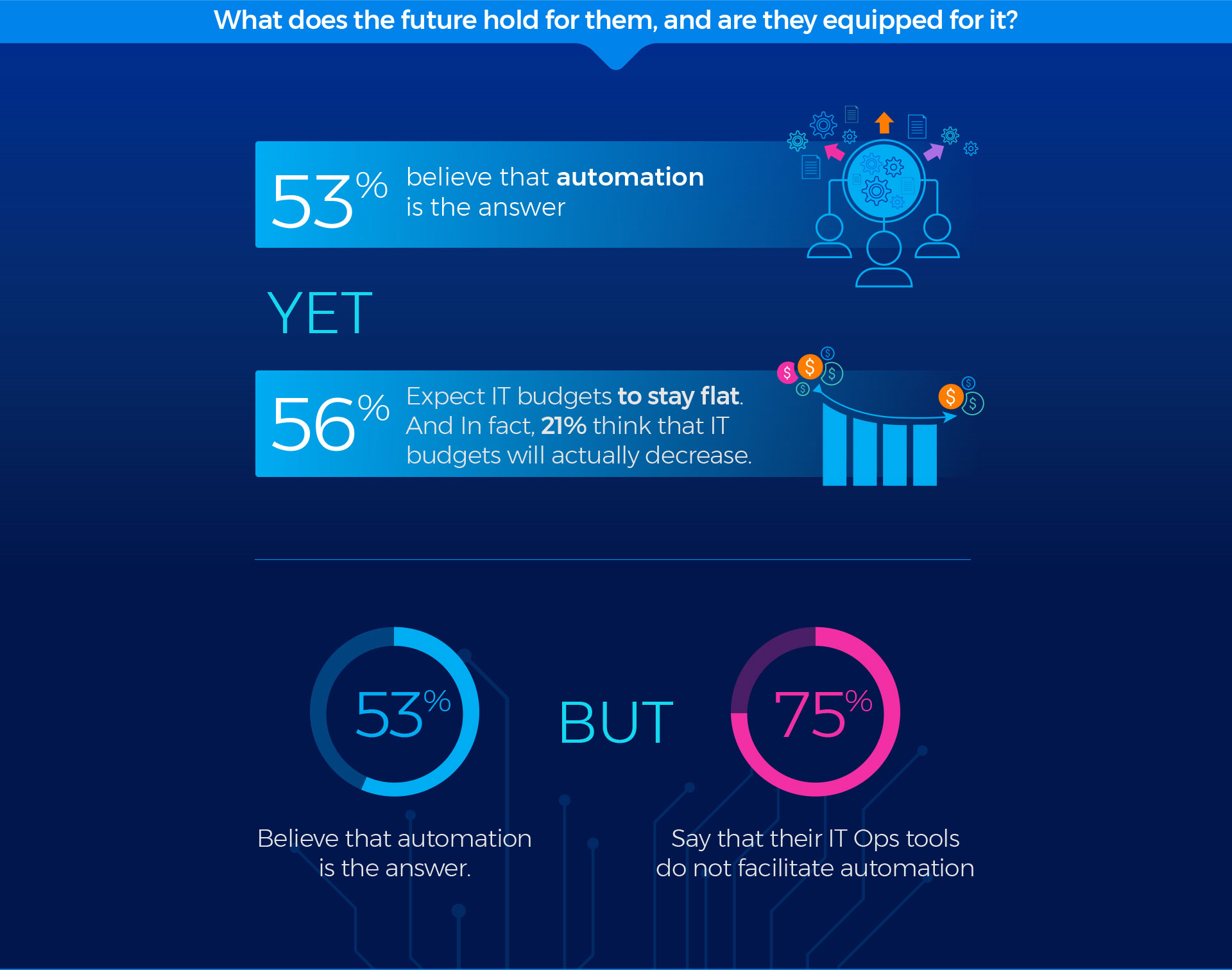 What does the future hold for them, and are they equipped for it?

53% believe that automation is the answer

YET

56% Expect IT budgets to stay flat. And In fact, 21% think that IT budgets will actually decrease.

53%

BUT

75%

Believe that automation is the answer.

Say that their IT Ops tools do not facilitate automation