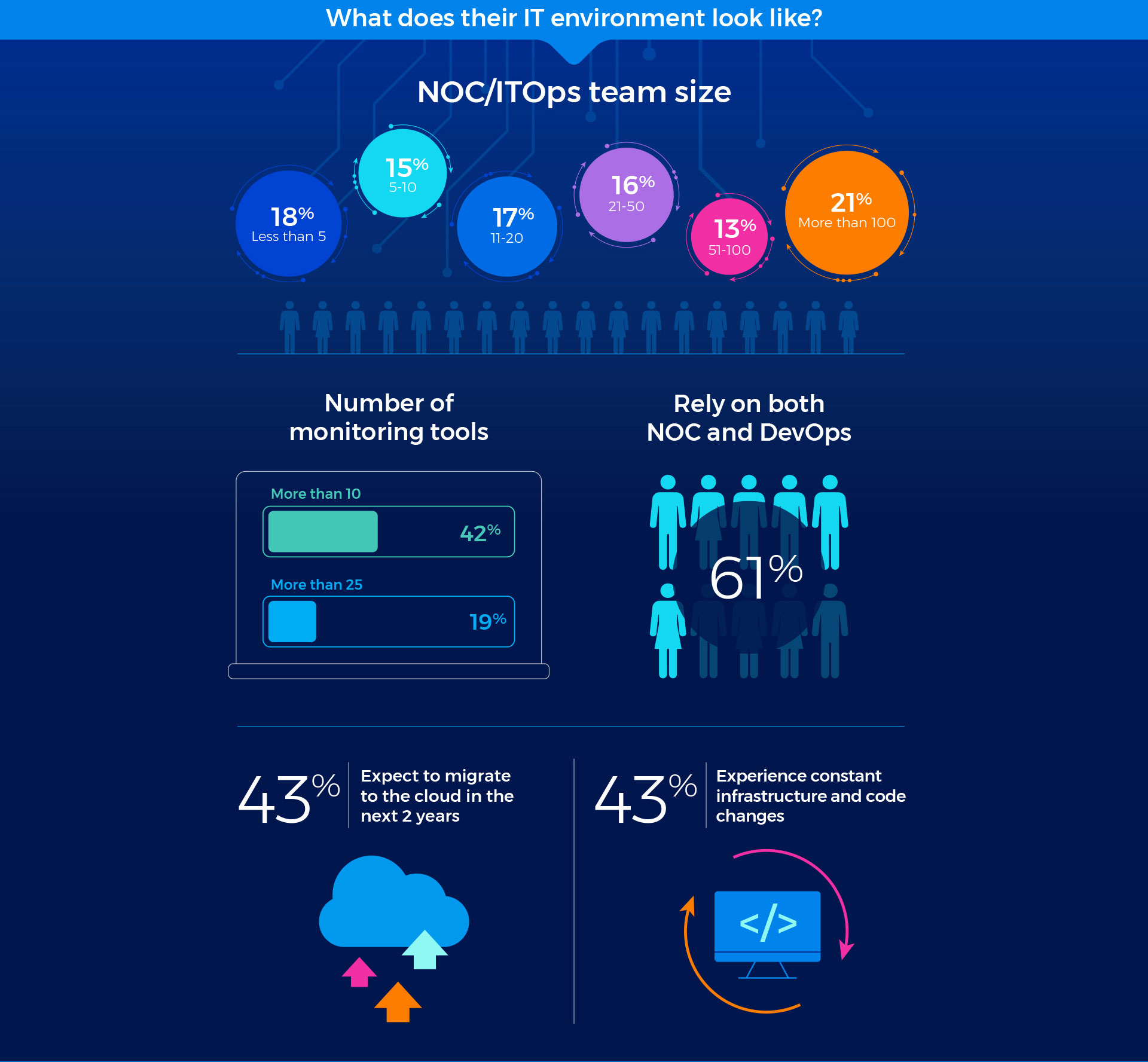 What does their IT environment look like?

NOC/ITOps team size

18%
Less than 5

15%
5-10

17%
11-20

16%
21-50

13%
51-100

21%
More than 100

Number of monitoring tools

More than 10
42%

More than 25
19%

Rely on both NOC and DevOps

61%

43%
Expect to migrate to the cloud in the next 2 years

43%
Experience constant infrastructure and code changes

</>