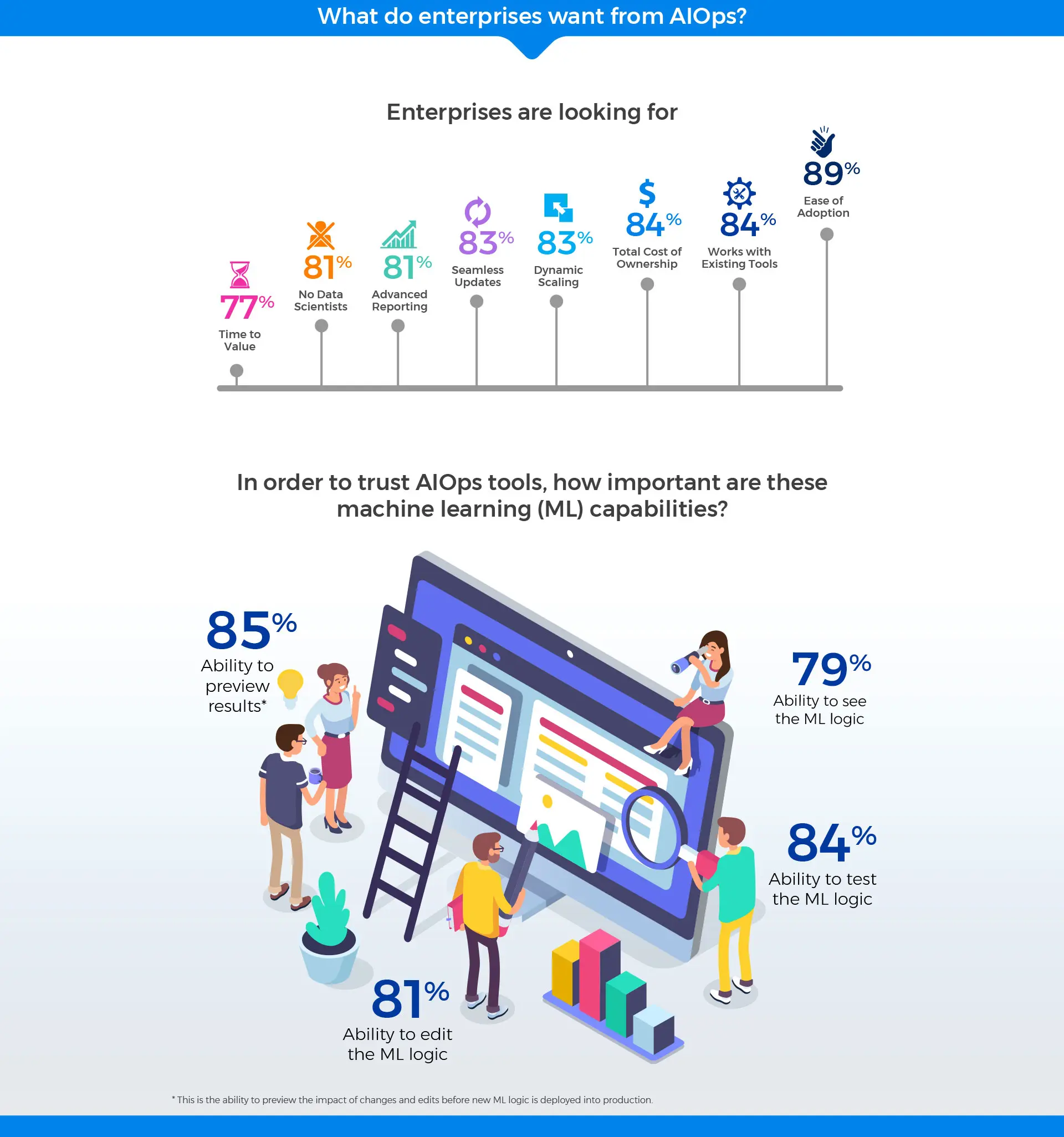 What do enterprises want from AIOps?

Enterprises are looking for

77% Time to Value

81% No Data Scientists

81% Advanced Reporting

83% Seamless Updates

83% Dynamic Scaling

84% Total Cost of Ownership

84% Works with Existing Tools

89% Ease of Adoption

In order to trust AIOps tools, how important are these machine learning (ML) capabilities?

85% Ability to preview results*

79% Ability to see the ML logic

84% Ability to test the ML logic

81% Ability to edit the ML logic

* This is the ability to preview the impact of changes and edits before new ML logic is deployed into production.